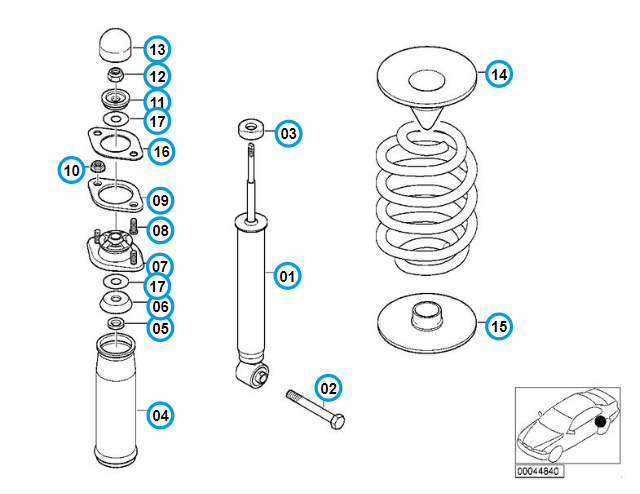 13
12
11
17
16
10
09
08
07
17
06
05
04
03
01
02
14
15
00044840